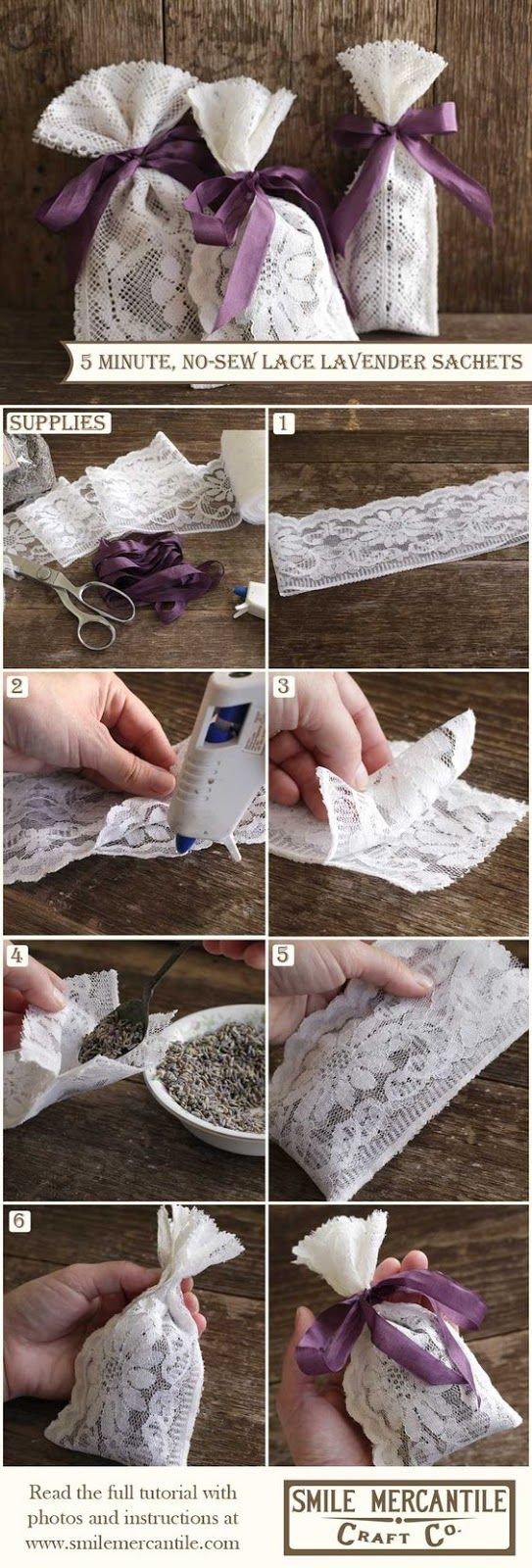 5 MINUTE, NO-SEW LACE LAVENDER SACHETS

SUPPLIES

1

2

3

4

5

6

Read the full tutorial with photos and instructions at www.smilemercantile.com

SMILE MERCANTILE
CRAFT CO.